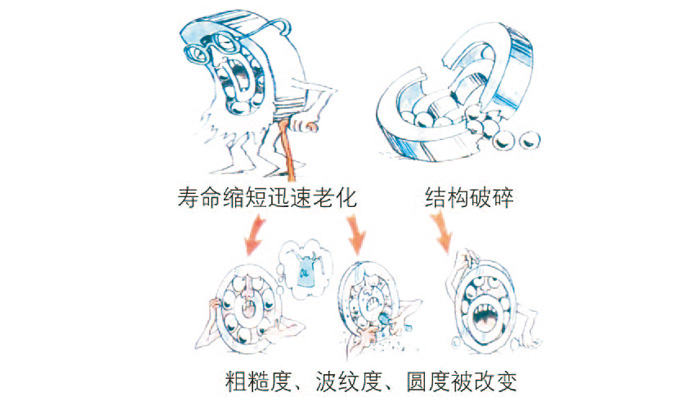 寿命缩短迅速老化

结构破碎

OIL

粗糙度、波纹度、圆度被改变